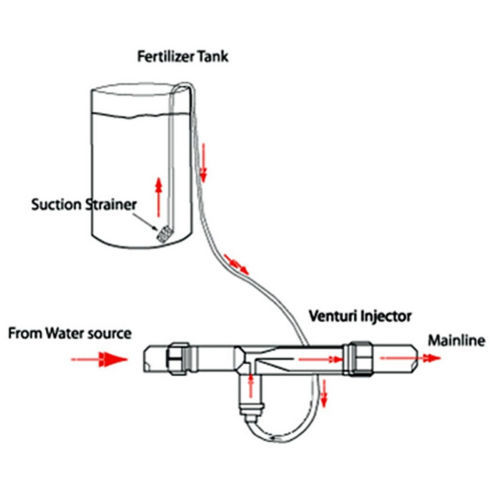 Fertilizer Tank

Suction Strainer

Venturi Injector

From Water source

Mainline